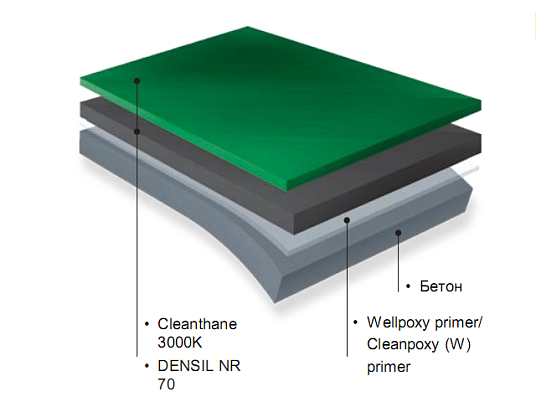 • Бетон

• Cleanthane 3000K

• DENSIL NR 70

• Wellpoxy primer/ Cleanpoxy (W) primer